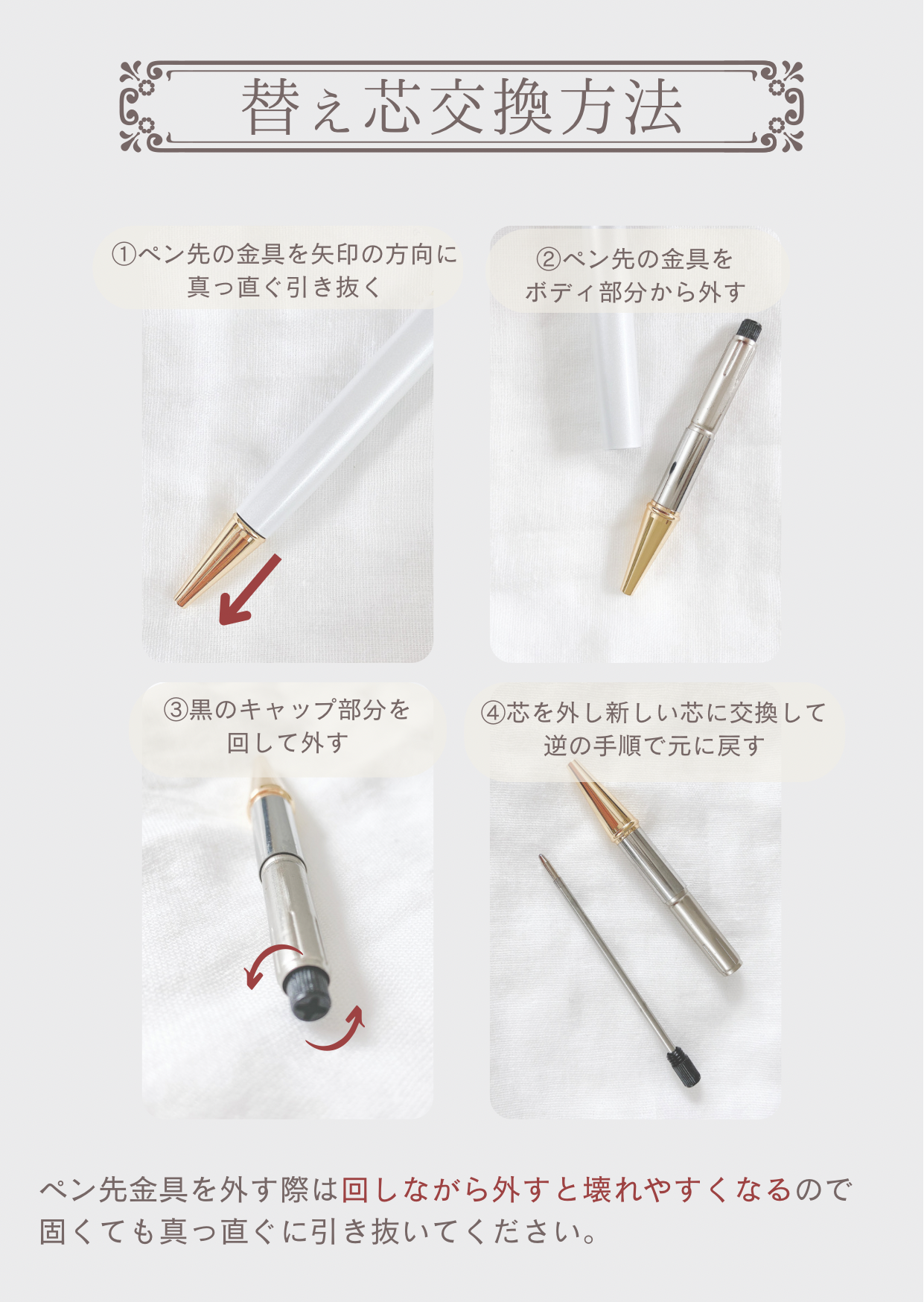 替え芯交換方法

①ペン先の金具を矢印の方向に真っ直ぐ引き抜く

②ペン先の金具をボディ部分から外す

③黒のキャップ部分を回して外す

④芯を外し新しい芯に交換して逆の手順で元に戻す

ペン先金具を外す際は回しながら外すと壊れやすくなるので固くても真っ直ぐに引き抜いてください。